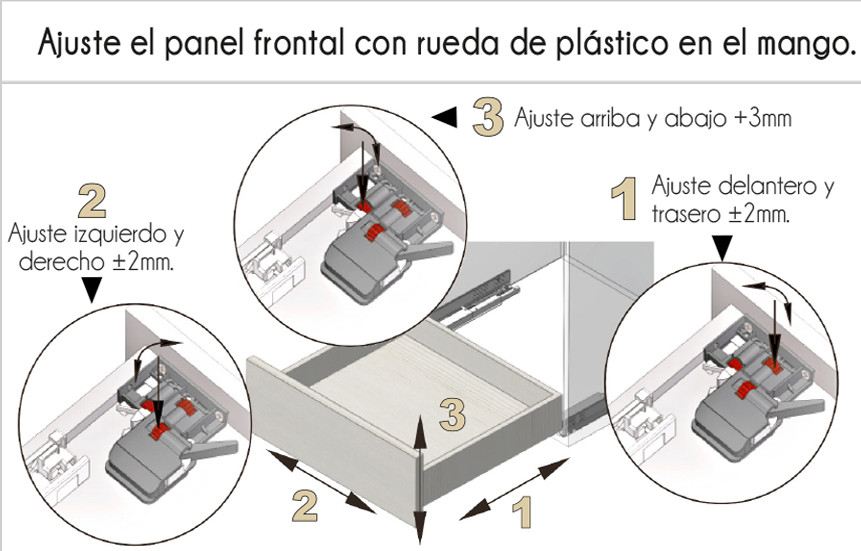 Ajuste el panel frontal con rueda de plástico en el mango.

3 Ajuste arriba y abajo +3mm

2
Ajuste izquierdo y derecho ±2mm.

1 Ajuste delantero y trasero ±2mm.

3

2

1