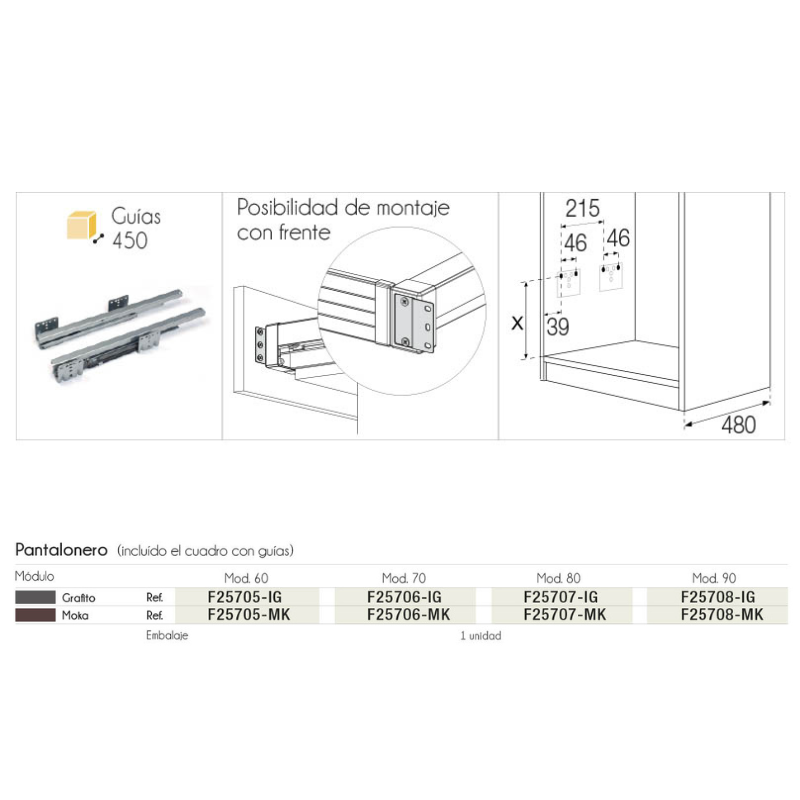 Guías
450

Posibilidad de montaje con frente

215
46
46
X
39
480

Pantalonero (incluído el cuadro con guías)

| Módulo | | Mod. 60 | Mod. 70 | Mod. 80 | Mod. 90 |
|---|---|---|---|---|---|
| Grafito | Ref. | F25705-IG | F25706-IG | F25707-IG | F25708-IG |
| Moka | Ref. | F25705-MK | F25706-MK | F25707-MK | F25708-MK |
| | Embalaje | 1 unidad | | | |