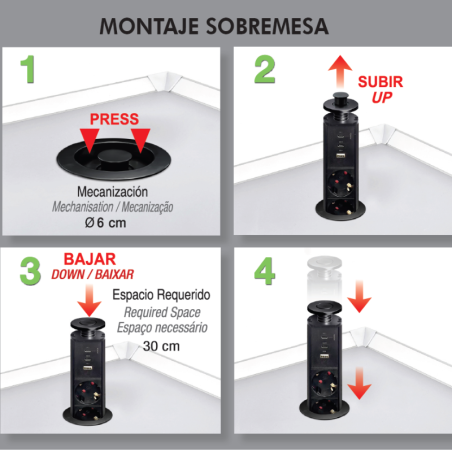 MONTAJE SOBREMESA

1

PRESS

Mecanización
Mechanisation / Mecanização
Ø 6 cm

2

SUBIR
UP

3

BAJAR
DOWN / BAIXAR

Espacio Requerido
Required Space
Espaço necessário
30 cm

4