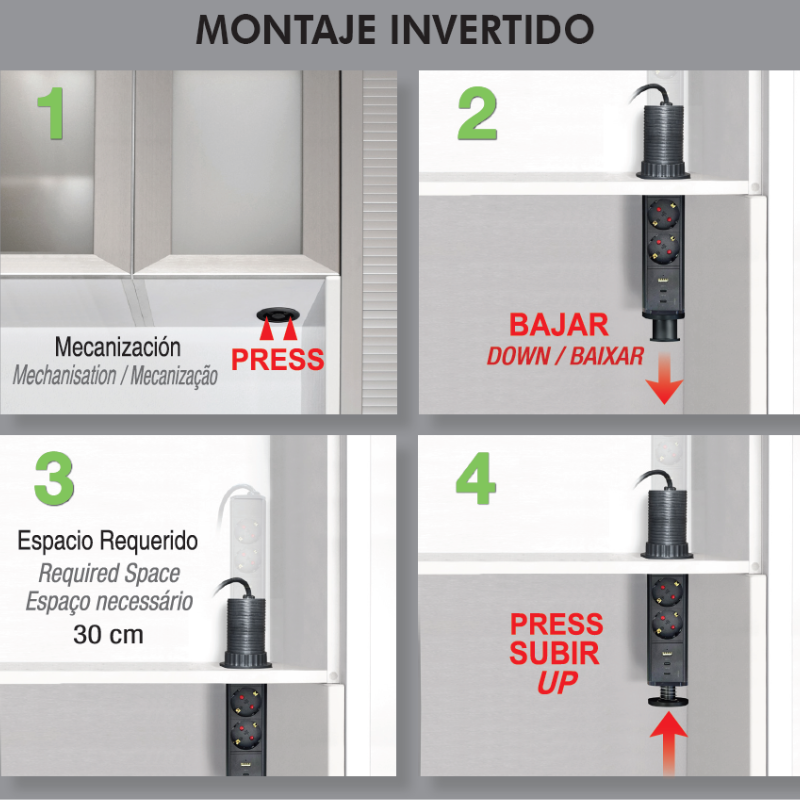 MONTAJE INVERTIDO

1

Mecanización
Mechanisation / Mecanização

PRESS

2

BAJAR
DOWN / BAIXAR

3

Espacio Requerido
Required Space
Espaço necessário
30 cm

4

PRESS
SUBIR
UP