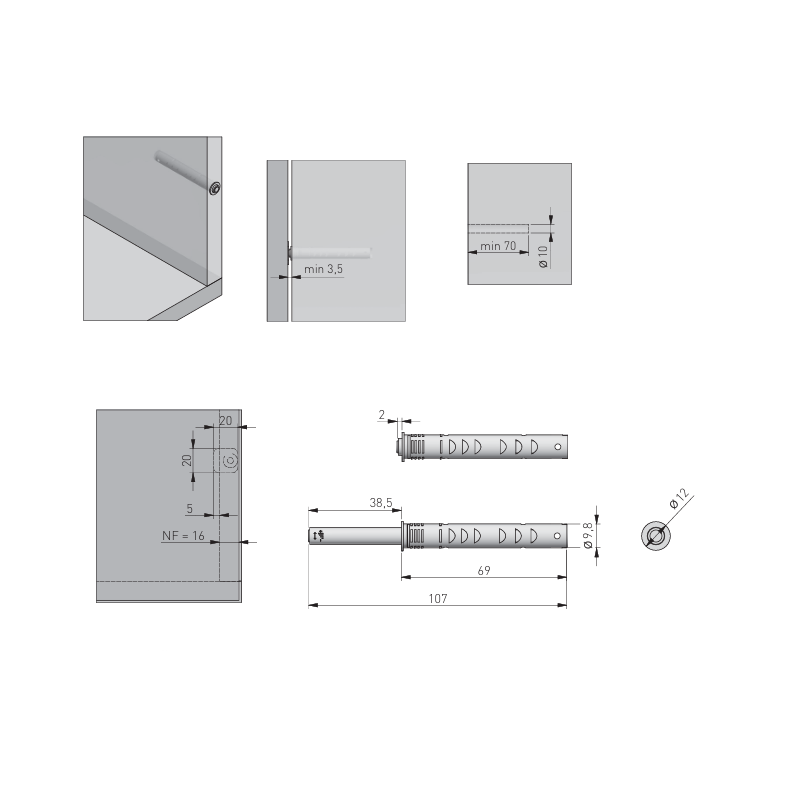 min 3,5

min 70
Ø 10

20
20
5
NF = 16

2

38,5
Ø 9,8
69
107

Ø 12