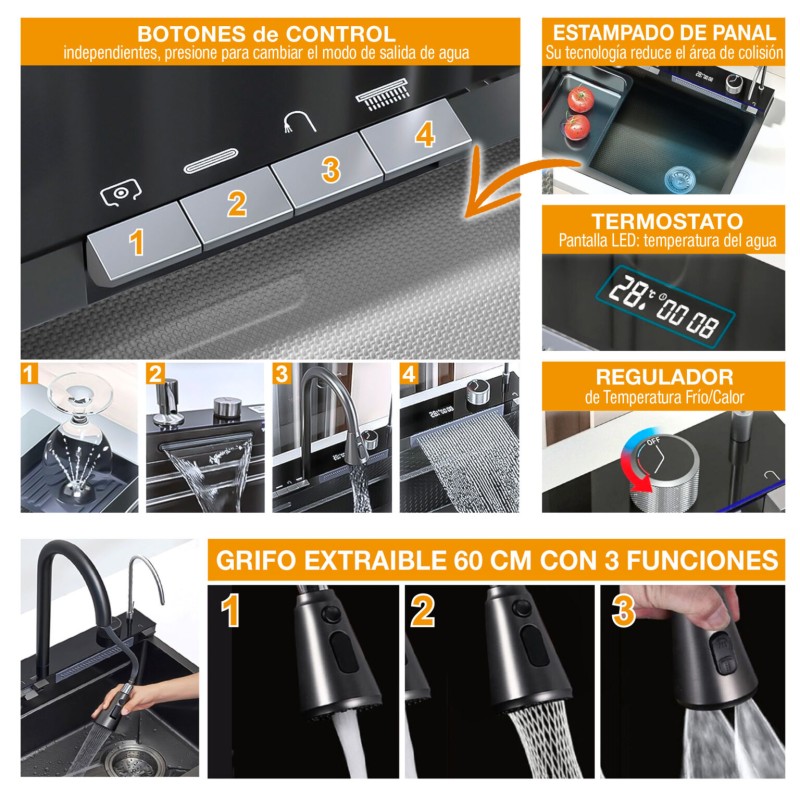 BOTONES de CONTROL
independientes, presione para cambiar el modo de salida de agua

1 2 3 4

ESTAMPADO DE PANAL
Su tecnología reduce el área de colisión

TERMOSTATO
Pantalla LED: temperatura del agua

28.°C 00:08

REGULADOR
de Temperatura Frío/Calor

OFF

1 2 3 4

GRIFO EXTRAIBLE 60 CM CON 3 FUNCIONES

1 2 3